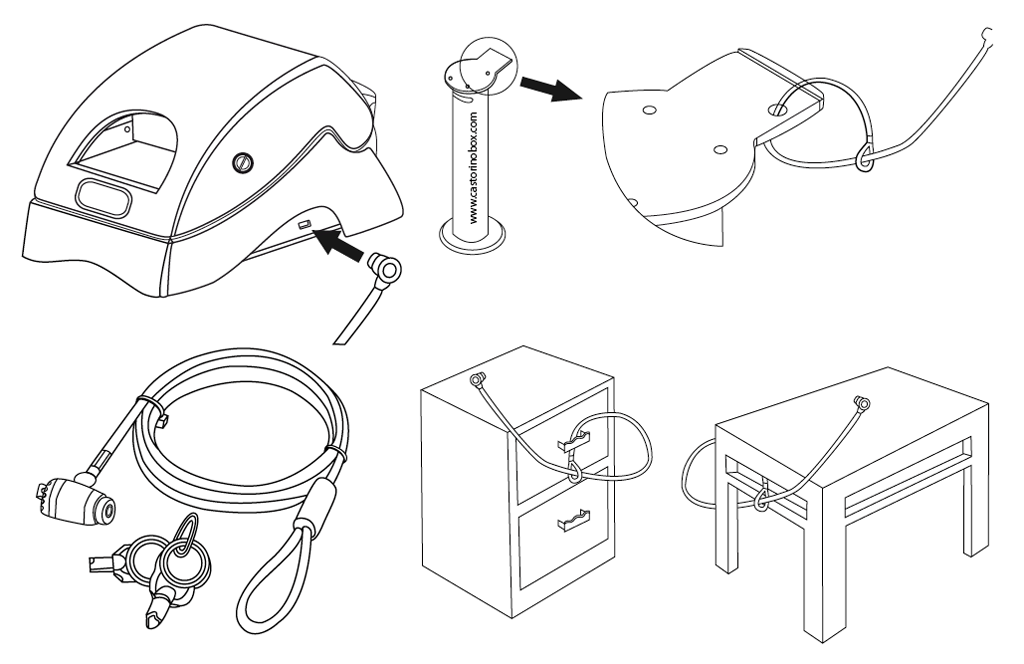 www.castorinobox.com